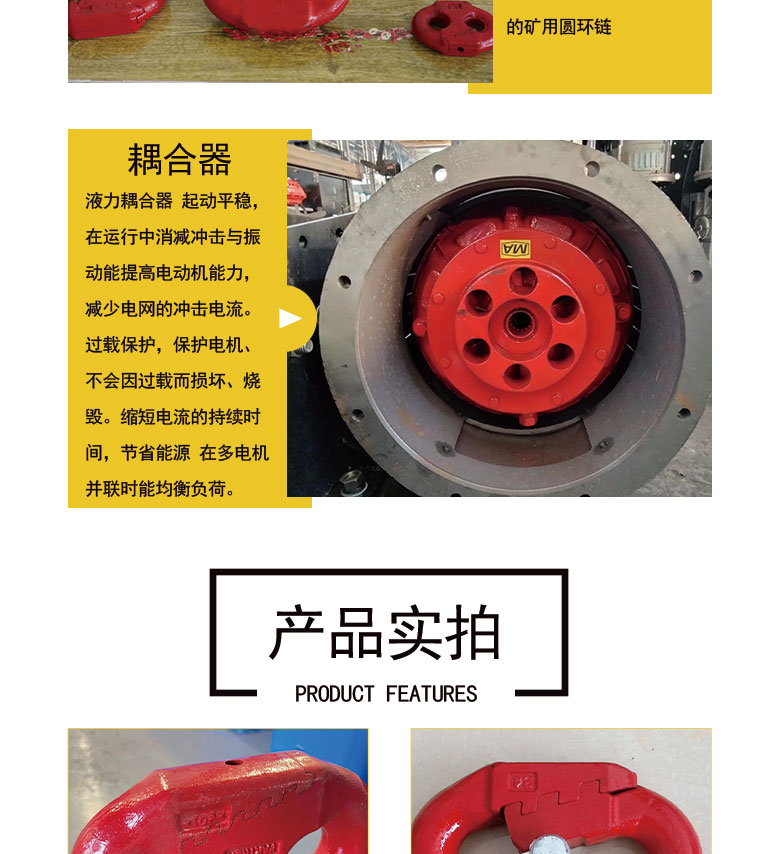 的矿用圆环链

耦合器

液力耦合器 起动平稳，在运行中消减冲击与振动能提高电动机能力，减少电网的冲击电流。过载保护，保护电机、不会因过载而损坏、烧毁。缩短电流的持续时间，节省能源 在多电机并联时能均衡负荷。

MA

产品实拍

PRODUCT FEATURES